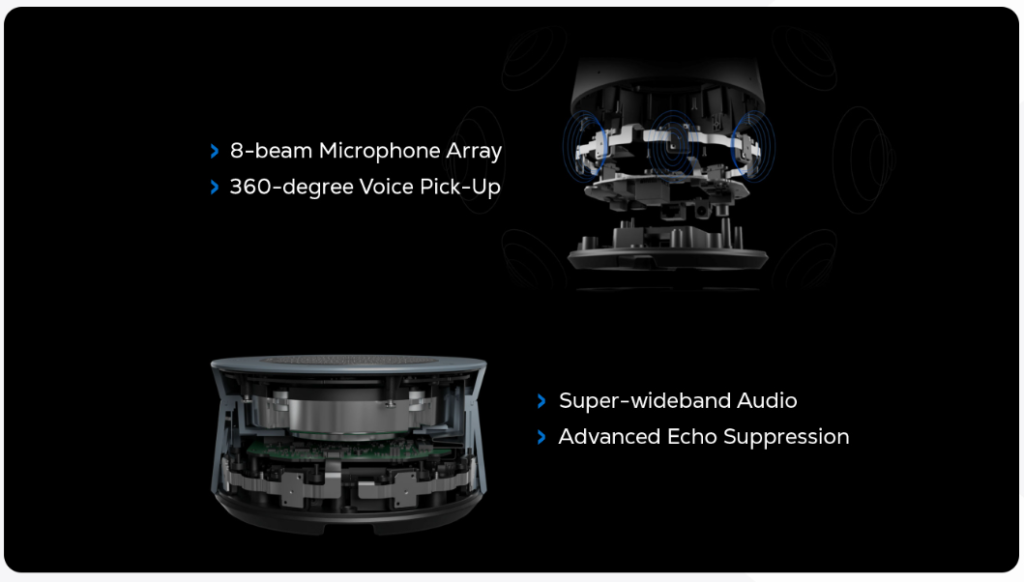 › 8-beam Microphone Array
› 360-degree Voice Pick-Up

› Super-wideband Audio
› Advanced Echo Suppression